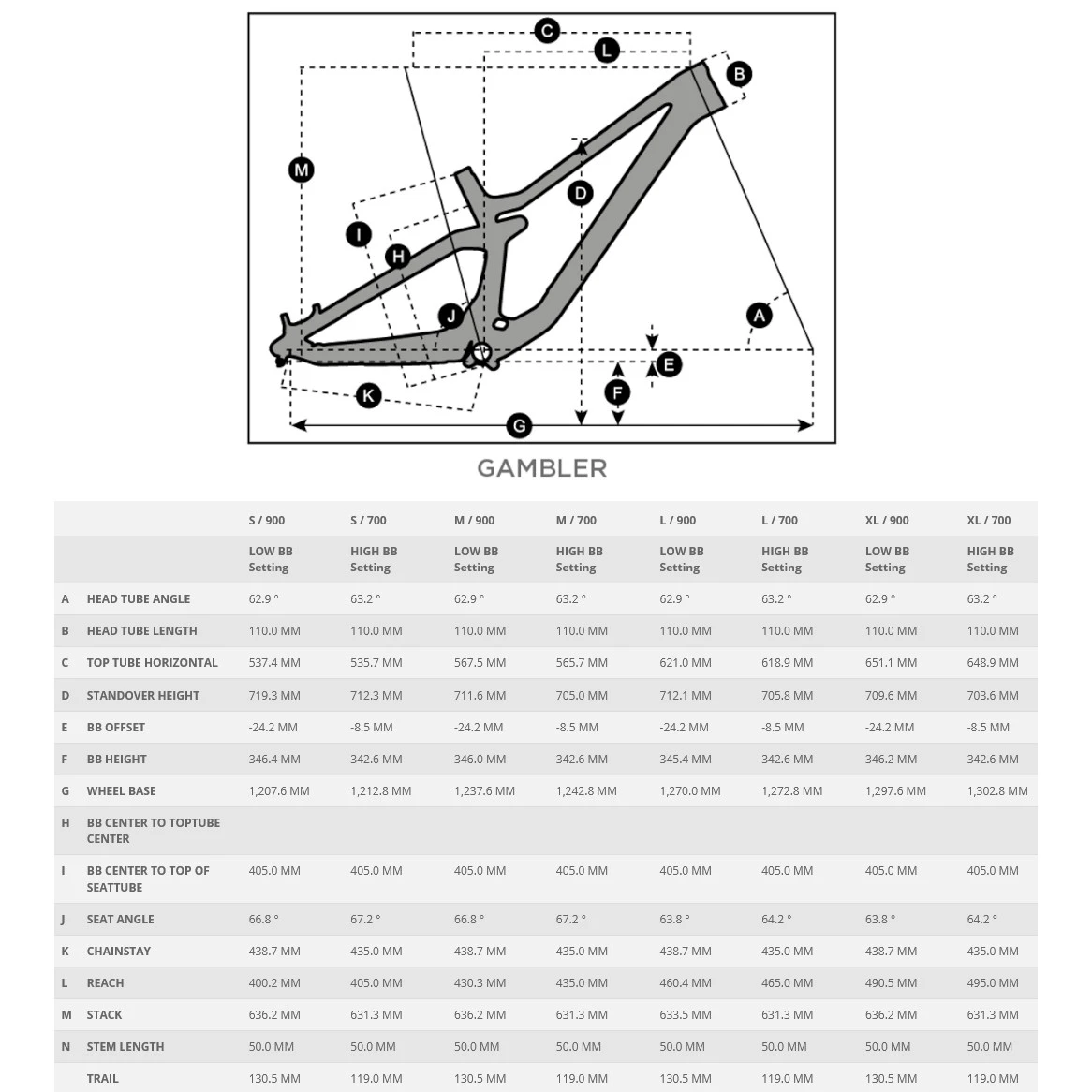 C L B M D I H J A E F K G

GAMBLER

| | | S / 900 | S / 700 | M / 900 | M / 700 | L / 900 | L / 700 | XL / 900 | XL / 700 |
|---|---|---|---|---|---|---|---|---|---|
| | | LOW BB Setting | HIGH BB Setting | LOW BB Setting | HIGH BB Setting | LOW BB Setting | HIGH BB Setting | LOW BB Setting | HIGH BB Setting |
| A | HEAD TUBE ANGLE | 62.9 ° | 63.2 ° | 62.9 ° | 63.2 ° | 62.9 ° | 63.2 ° | 62.9 ° | 63.2 ° |
| B | HEAD TUBE LENGTH | 110.0 MM | 110.0 MM | 110.0 MM | 110.0 MM | 110.0 MM | 110.0 MM | 110.0 MM | 110.0 MM |
| C | TOP TUBE HORIZONTAL | 537.4 MM | 535.7 MM | 567.5 MM | 565.7 MM | 621.0 MM | 618.9 MM | 651.1 MM | 648.9 MM |
| D | STANDOVER HEIGHT | 719.3 MM | 712.3 MM | 711.6 MM | 705.0 MM | 712.1 MM | 705.8 MM | 709.6 MM | 703.6 MM |
| E | BB OFFSET | -24.2 MM | -8.5 MM | -24.2 MM | -8.5 MM | -24.2 MM | -8.5 MM | -24.2 MM | -8.5 MM |
| F | BB HEIGHT | 346.4 MM | 342.6 MM | 346.0 MM | 342.6 MM | 345.4 MM | 342.6 MM | 346.2 MM | 342.6 MM |
| G | WHEEL BASE | 1,207.6 MM | 1,212.8 MM | 1,237.6 MM | 1,242.8 MM | 1,270.0 MM | 1,272.8 MM | 1,297.6 MM | 1,302.8 MM |
| H | BB CENTER TO TOPTUBE CENTER | | | | | | | | |
| I | BB CENTER TO TOP OF SEATTUBE | 405.0 MM | 405.0 MM | 405.0 MM | 405.0 MM | 405.0 MM | 405.0 MM | 405.0 MM | 405.0 MM |
| J | SEAT ANGLE | 66.8 ° | 67.2 ° | 66.8 ° | 67.2 ° | 63.8 ° | 64.2 ° | 63.8 ° | 64.2 ° |
| K | CHAINSTAY | 438.7 MM | 435.0 MM | 438.7 MM | 435.0 MM | 438.7 MM | 435.0 MM | 438.7 MM | 435.0 MM |
| L | REACH | 400.2 MM | 405.0 MM | 430.3 MM | 435.0 MM | 460.4 MM | 465.0 MM | 490.5 MM | 495.0 MM |
| M | STACK | 636.2 MM | 631.3 MM | 636.2 MM | 631.3 MM | 633.5 MM | 631.3 MM | 636.2 MM | 631.3 MM |
| N | STEM LENGTH | 50.0 MM | 50.0 MM | 50.0 MM | 50.0 MM | 50.0 MM | 50.0 MM | 50.0 MM | 50.0 MM |
| | TRAIL | 130.5 MM | 119.0 MM | 130.5 MM | 119.0 MM | 130.5 MM | 119.0 MM | 130.5 MM | 119.0 MM |