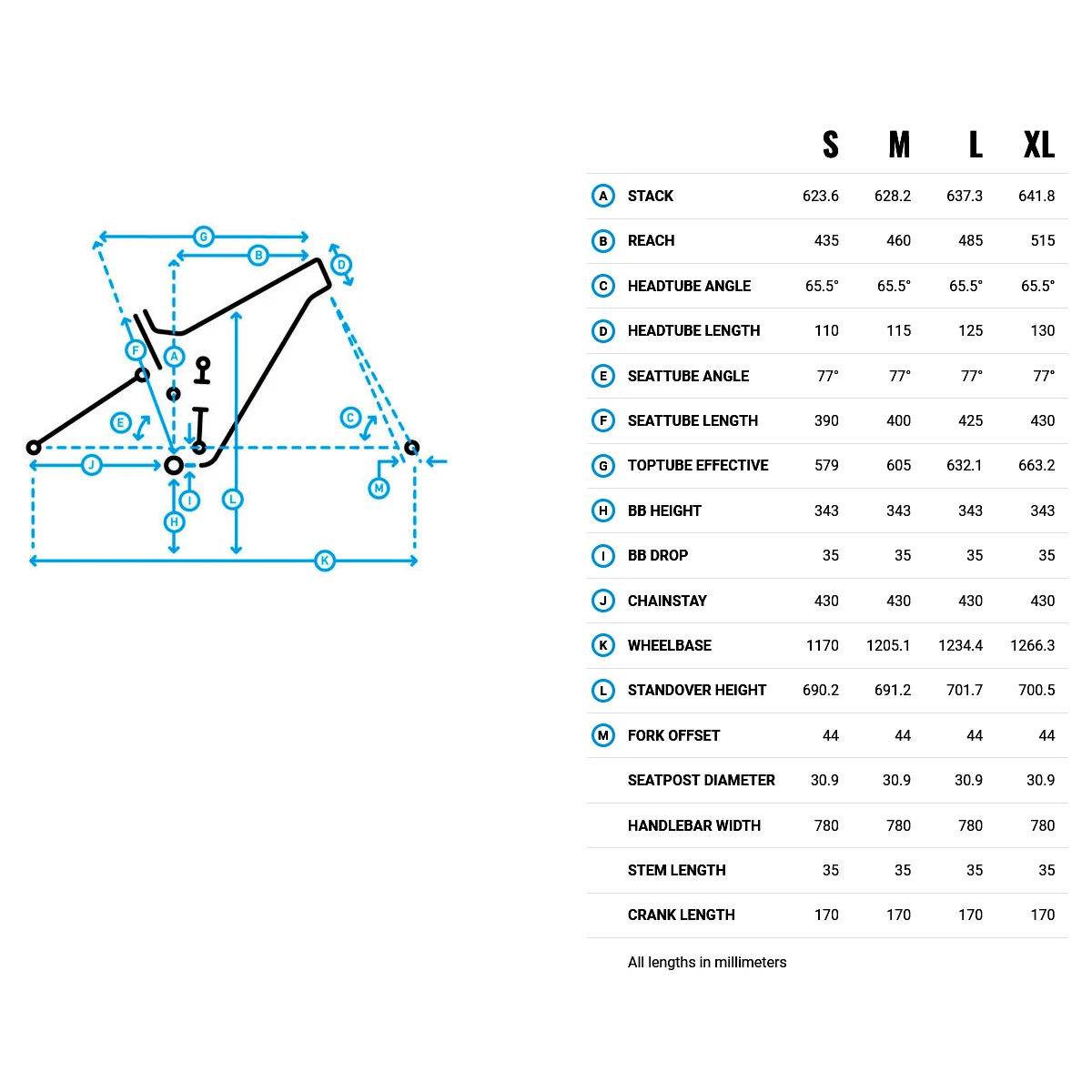 G B D F A E C J I L M H K

| | | S | M | L | XL |
|---|---|---|---|---|---|
| A | STACK | 623.6 | 628.2 | 637.3 | 641.8 |
| B | REACH | 435 | 460 | 485 | 515 |
| C | HEADTUBE ANGLE | 65.5° | 65.5° | 65.5° | 65.5° |
| D | HEADTUBE LENGTH | 110 | 115 | 125 | 130 |
| E | SEATTUBE ANGLE | 77° | 77° | 77° | 77° |
| F | SEATTUBE LENGTH | 390 | 400 | 425 | 430 |
| G | TOPTUBE EFFECTIVE | 579 | 605 | 632.1 | 663.2 |
| H | BB HEIGHT | 343 | 343 | 343 | 343 |
| I | BB DROP | 35 | 35 | 35 | 35 |
| J | CHAINSTAY | 430 | 430 | 430 | 430 |
| K | WHEELBASE | 1170 | 1205.1 | 1234.4 | 1266.3 |
| L | STANDOVER HEIGHT | 690.2 | 691.2 | 701.7 | 700.5 |
| M | FORK OFFSET | 44 | 44 | 44 | 44 |
| | SEATPOST DIAMETER | 30.9 | 30.9 | 30.9 | 30.9 |
| | HANDLEBAR WIDTH | 780 | 780 | 780 | 780 |
| | STEM LENGTH | 35 | 35 | 35 | 35 |
| | CRANK LENGTH | 170 | 170 | 170 | 170 |

All lengths in millimeters