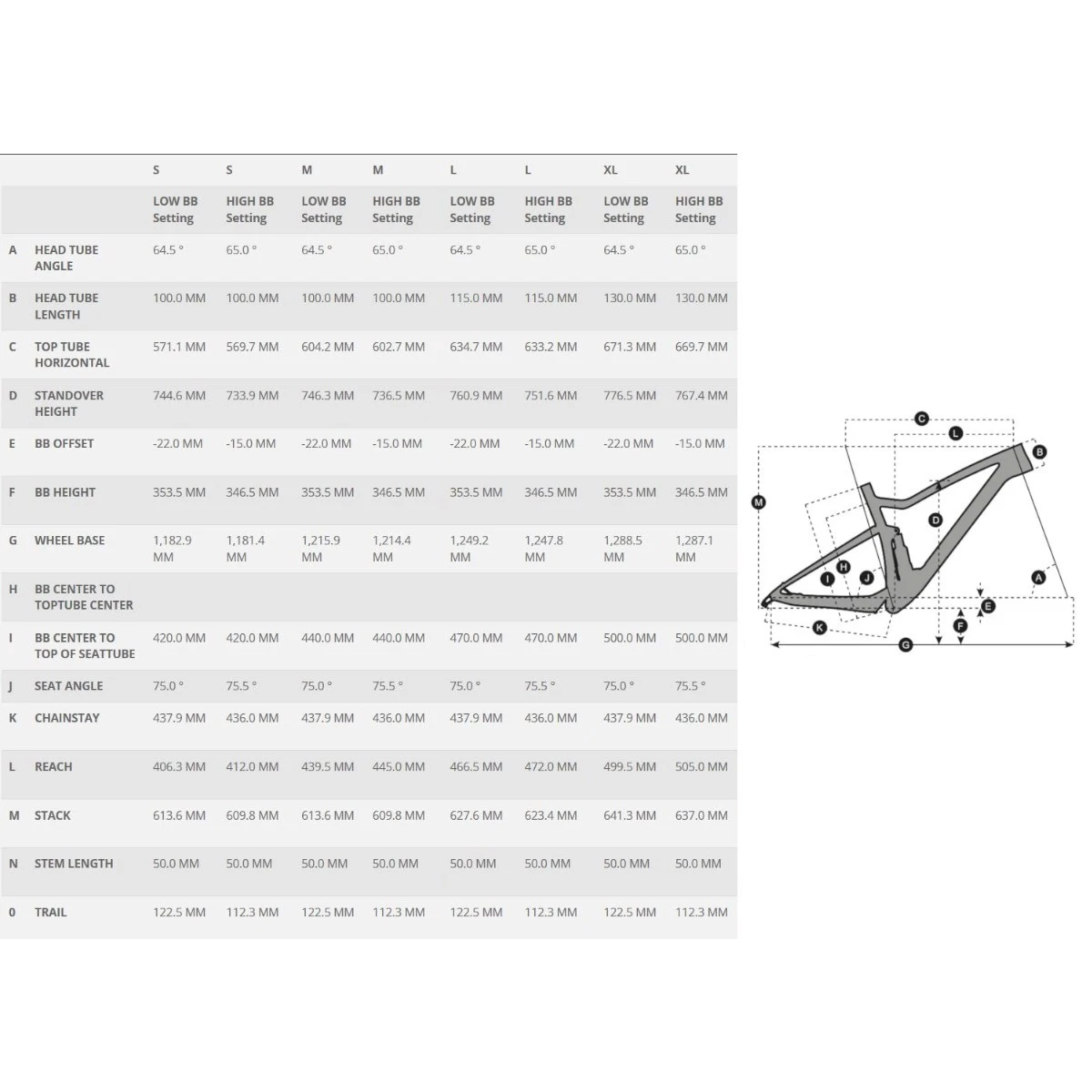 | | | S | S | M | M | L | L | XL | XL |
|---|---|---|---|---|---|---|---|---|---|
| | | LOW BB Setting | HIGH BB Setting | LOW BB Setting | HIGH BB Setting | LOW BB Setting | HIGH BB Setting | LOW BB Setting | HIGH BB Setting |
| A | HEAD TUBE ANGLE | 64.5 ° | 65.0 ° | 64.5 ° | 65.0 ° | 64.5 ° | 65.0 ° | 64.5 ° | 65.0 ° |
| B | HEAD TUBE LENGTH | 100.0 MM | 100.0 MM | 100.0 MM | 100.0 MM | 115.0 MM | 115.0 MM | 130.0 MM | 130.0 MM |
| C | TOP TUBE HORIZONTAL | 571.1 MM | 569.7 MM | 604.2 MM | 602.7 MM | 634.7 MM | 633.2 MM | 671.3 MM | 669.7 MM |
| D | STANDOVER HEIGHT | 744.6 MM | 733.9 MM | 746.3 MM | 736.5 MM | 760.9 MM | 751.6 MM | 776.5 MM | 767.4 MM |
| E | BB OFFSET | -22.0 MM | -15.0 MM | -22.0 MM | -15.0 MM | -22.0 MM | -15.0 MM | -22.0 MM | -15.0 MM |
| F | BB HEIGHT | 353.5 MM | 346.5 MM | 353.5 MM | 346.5 MM | 353.5 MM | 346.5 MM | 353.5 MM | 346.5 MM |
| G | WHEEL BASE | 1,182.9 MM | 1,181.4 MM | 1,215.9 MM | 1,214.4 MM | 1,249.2 MM | 1,247.8 MM | 1,288.5 MM | 1,287.1 MM |
| H | BB CENTER TO TOPTUBE CENTER | | | | | | | | |
| I | BB CENTER TO TOP OF SEATTUBE | 420.0 MM | 420.0 MM | 440.0 MM | 440.0 MM | 470.0 MM | 470.0 MM | 500.0 MM | 500.0 MM |
| J | SEAT ANGLE | 75.0 ° | 75.5 ° | 75.0 ° | 75.5 ° | 75.0 ° | 75.5 ° | 75.0 ° | 75.5 ° |
| K | CHAINSTAY | 437.9 MM | 436.0 MM | 437.9 MM | 436.0 MM | 437.9 MM | 436.0 MM | 437.9 MM | 436.0 MM |
| L | REACH | 406.3 MM | 412.0 MM | 439.5 MM | 445.0 MM | 466.5 MM | 472.0 MM | 499.5 MM | 505.0 MM |
| M | STACK | 613.6 MM | 609.8 MM | 613.6 MM | 609.8 MM | 627.6 MM | 623.4 MM | 641.3 MM | 637.0 MM |
| N | STEM LENGTH | 50.0 MM | 50.0 MM | 50.0 MM | 50.0 MM | 50.0 MM | 50.0 MM | 50.0 MM | 50.0 MM |
| 0 | TRAIL | 122.5 MM | 112.3 MM | 122.5 MM | 112.3 MM | 122.5 MM | 112.3 MM | 122.5 MM | 112.3 MM |

C L B M D H I J A E F K G