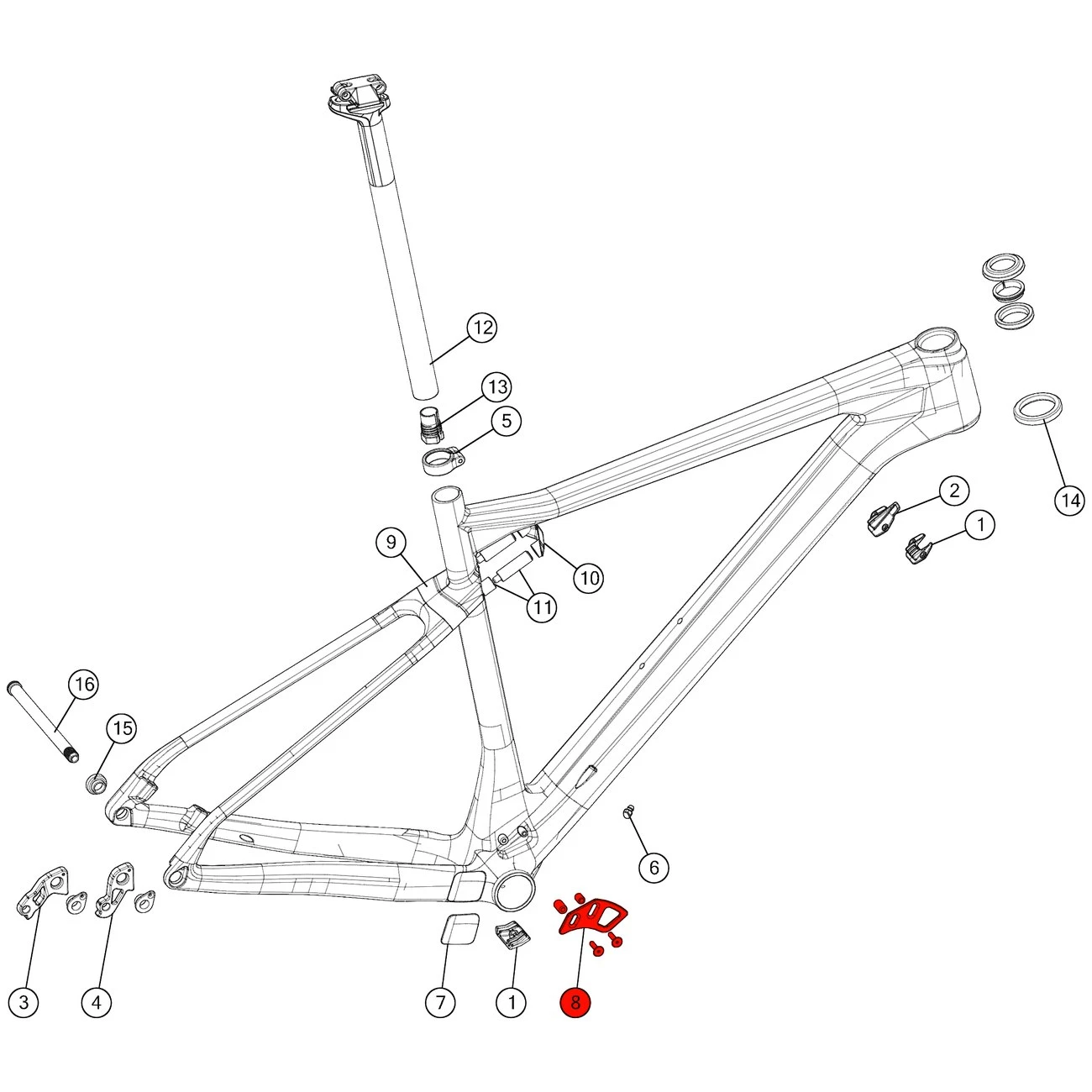 12
13
5
14
2
1
9
10
11
16
15
6
3
4
7
1
8