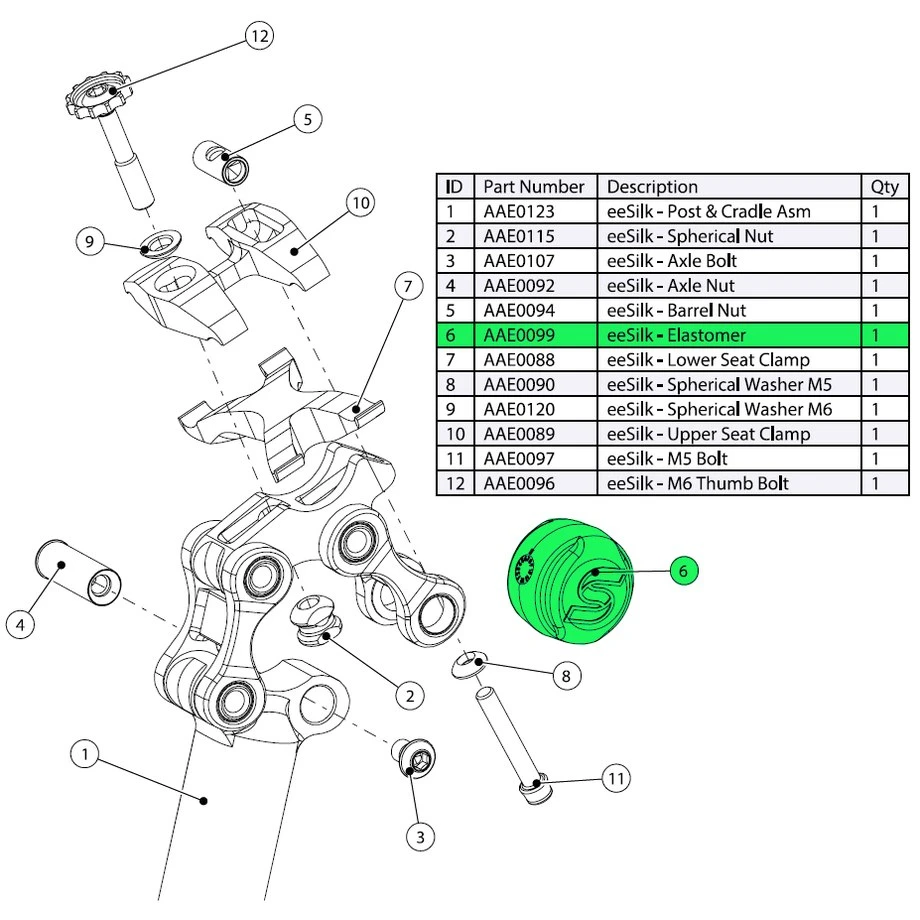 12

5

10

9

7

| ID | Part Number | Description | Qty |
|---|---|---|---|
| 1 | AAE0123 | eeSilk - Post & Cradle Asm | 1 |
| 2 | AAE0115 | eeSilk - Spherical Nut | 1 |
| 3 | AAE0107 | eeSilk - Axle Bolt | 1 |
| 4 | AAE0092 | eeSilk - Axle Nut | 1 |
| 5 | AAE0094 | eeSilk - Barrel Nut | 1 |
| 6 | AAE0099 | eeSilk - Elastomer | 1 |
| 7 | AAE0088 | eeSilk - Lower Seat Clamp | 1 |
| 8 | AAE0090 | eeSilk - Spherical Washer M5 | 1 |
| 9 | AAE0120 | eeSilk - Spherical Washer M6 | 1 |
| 10 | AAE0089 | eeSilk - Upper Seat Clamp | 1 |
| 11 | AAE0097 | eeSilk - M5 Bolt | 1 |
| 12 | AAE0096 | eeSilk - M6 Thumb Bolt | 1 |

6

4

2

8

1

11

3