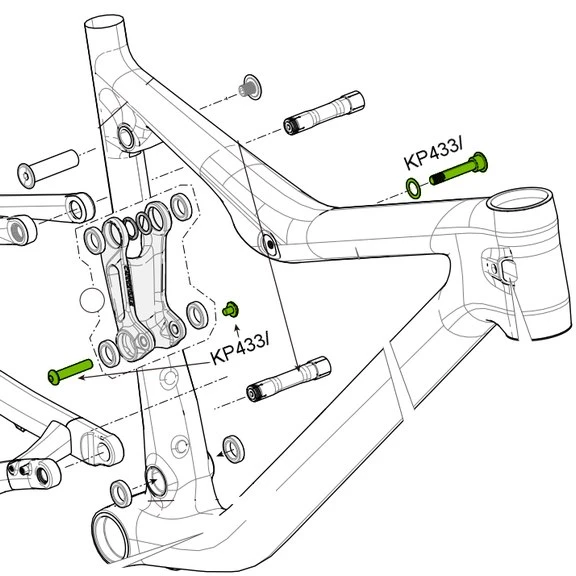 KP433/

KP433/